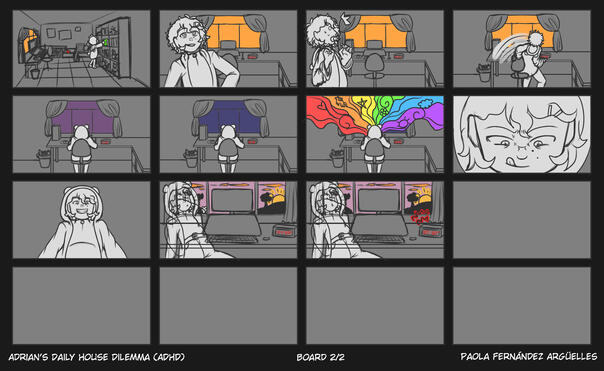 ADRIAN'S DAILY HOUSE DILEMMA (ADHD)

BOARD 2/2

PAOLA FERNÁNDEZ ARGÜELLES